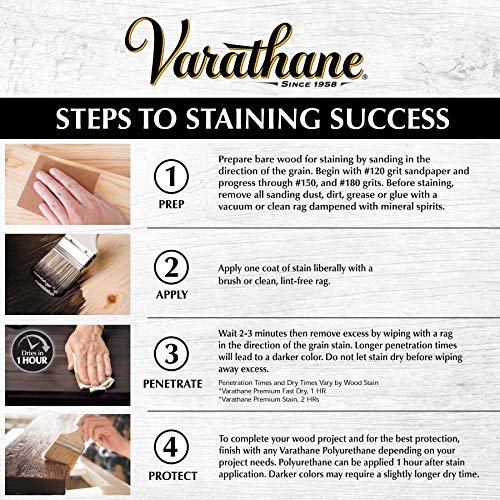 Varathane®
SINCE 1958

STEPS TO STAINING SUCCESS

1
PREP

Prepare bare wood for staining by sanding in the direction of the grain. Begin with #120 grit sandpaper and progress through #150, and #180 grits. Before staining, remove all sanding dust, dirt, grease or glue with a vacuum or clean rag dampened with mineral spirits.

2
APPLY

Apply one coat of stain liberally with a brush or clean, lint-free rag.

Dries in 1 HOUR

3
PENETRATE

Wait 2-3 minutes then remove excess by wiping with a rag in the direction of the grain stain. Longer penetration times will lead to a darker color. Do not let stain dry before wiping away excess.

Penetration Times and Dry Times Vary by Wood Stain
*Varathane Premium Fast Dry, 1 HR
*Varathane Premium Stain, 2 HRs

4
PROTECT

To complete your wood project and for the best protection, finish with any Varathane Polyurethane depending on your project needs. Polyurethane can be applied 1 hour after stain application. Darker colors may require a slightly longer dry time.